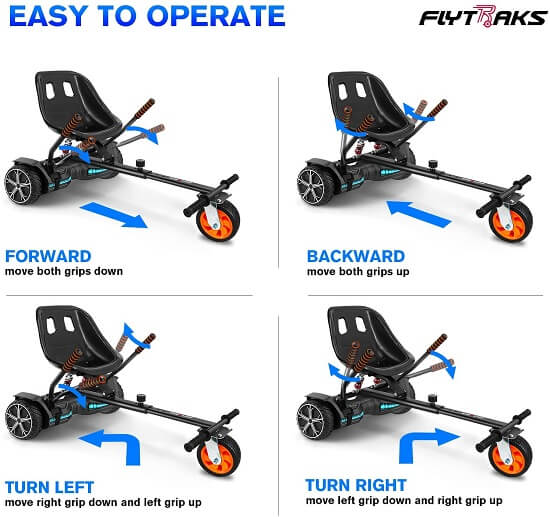 EASY TO OPERATE

FLYTRAKS

FORWARD
move both grips down

BACKWARD
move both grips up

TURN LEFT
move right grip down and left grip up

TURN RIGHT
move left grip down and right grip up